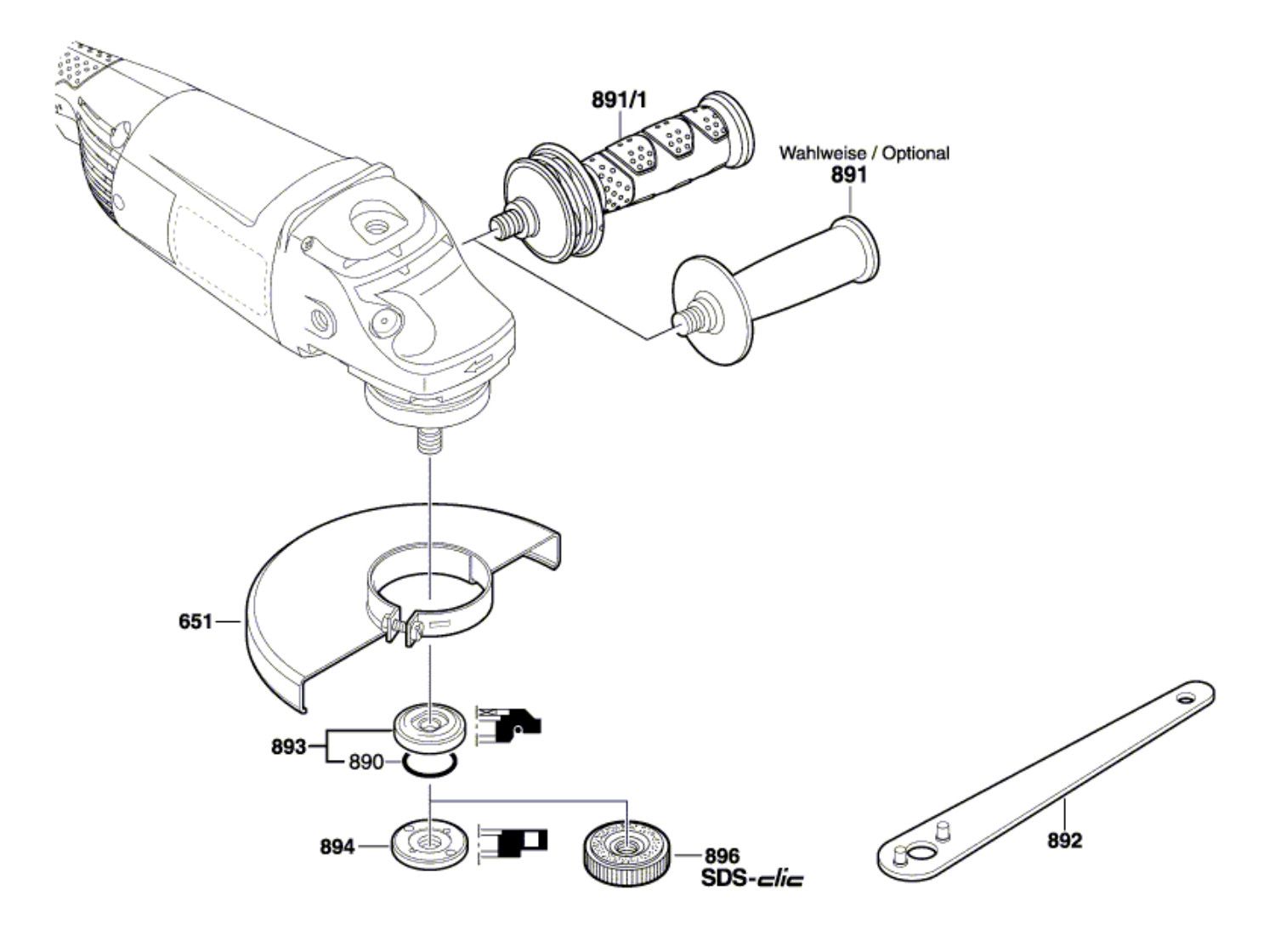 891/1

Wahlweise / Optional
891

651

893

890

894

896
SDS-clic

892